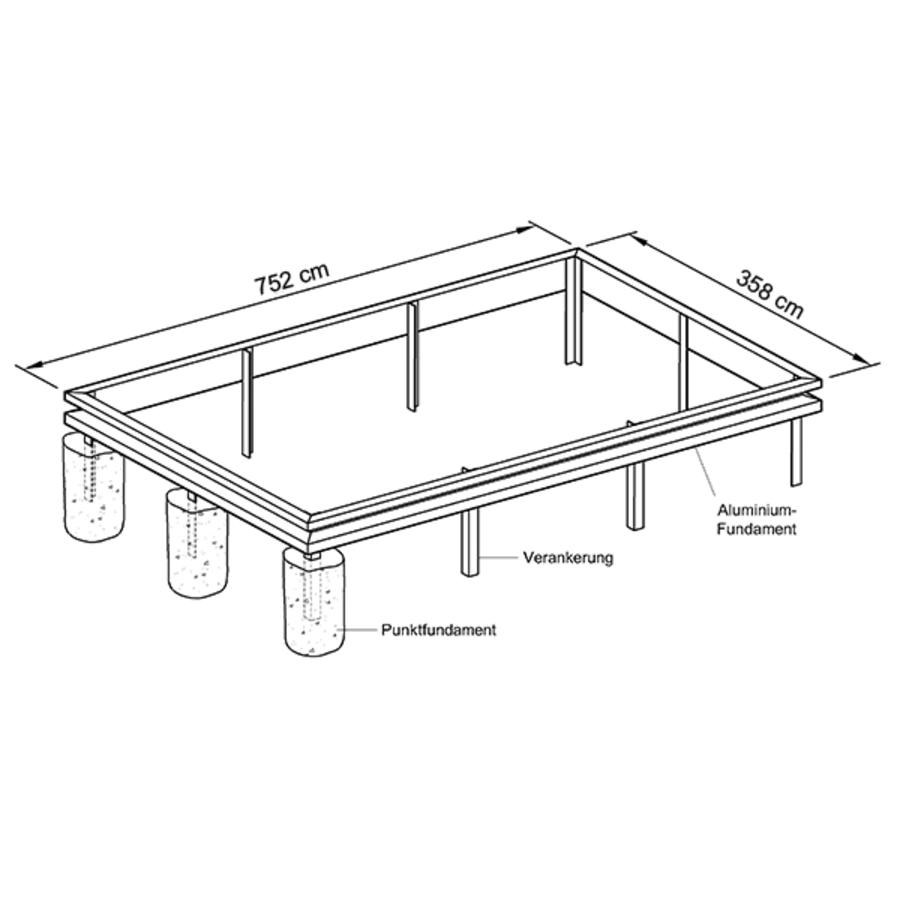 752 cm

358 cm

Aluminium-Fundament

Verankerung

Punktfundament