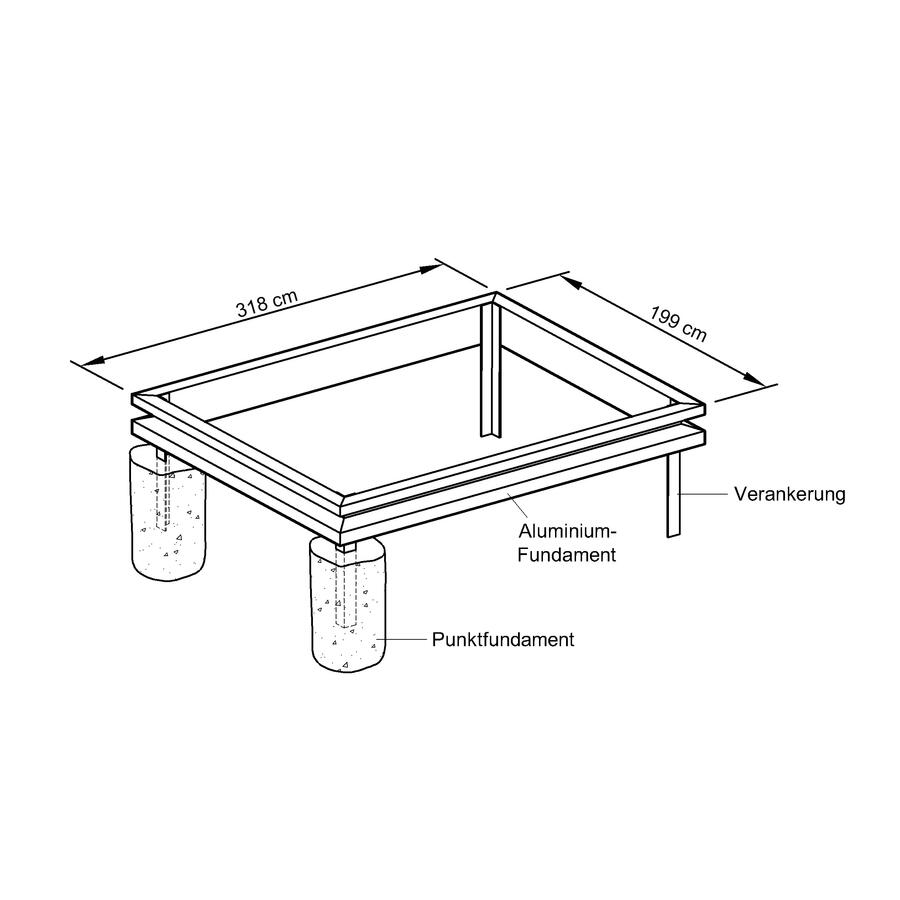 318 cm

199 cm

Verankerung

Aluminium-Fundament

Punktfundament